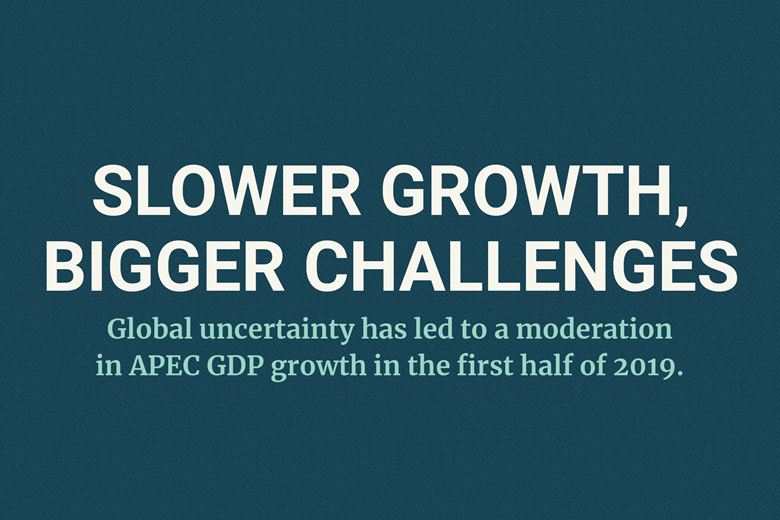 SLOWER GROWTH, BIGGER CHALLENGES

Global uncertainty has led to a moderation in APEC GDP growth in the first half of 2019.