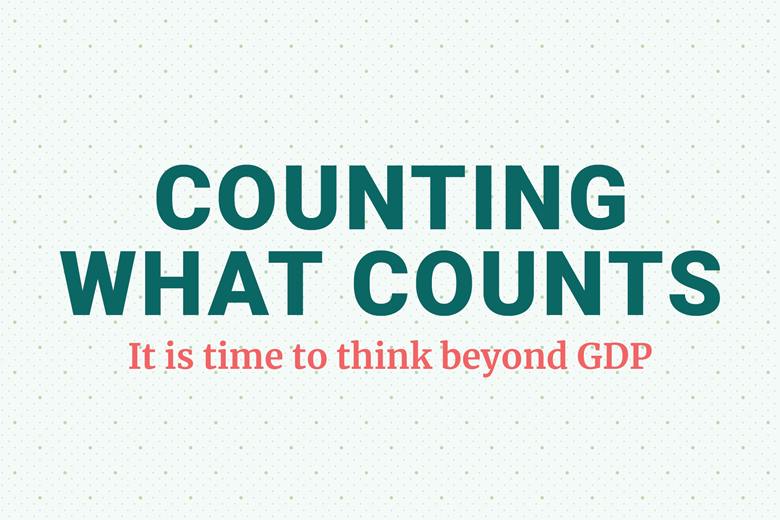 COUNTING WHAT COUNTS

It is time to think beyond GDP