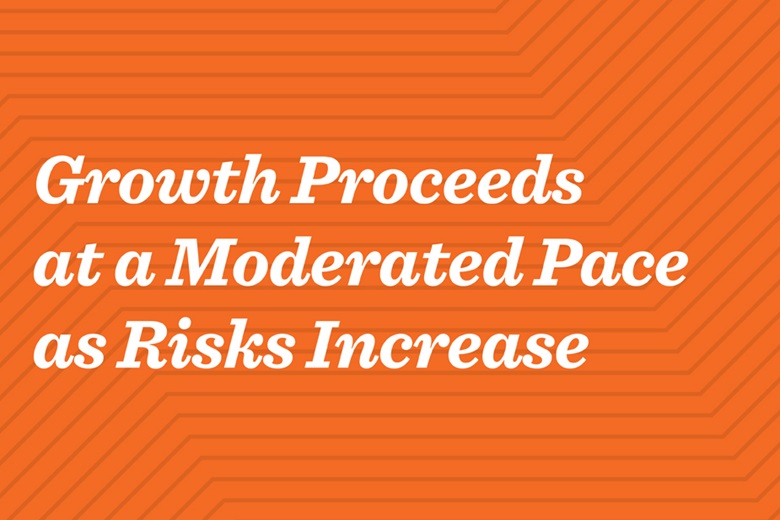 Growth Proceeds at a Moderated Pace as Risks Increase