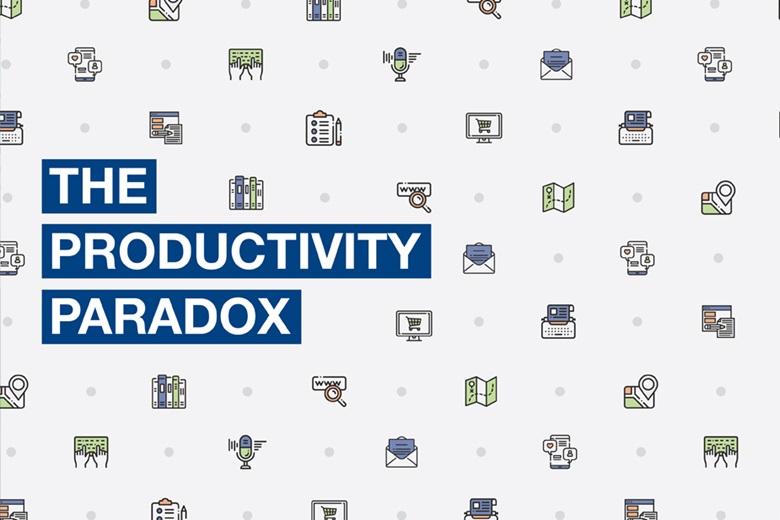 THE
PRODUCTIVITY
PARADOX

www

www